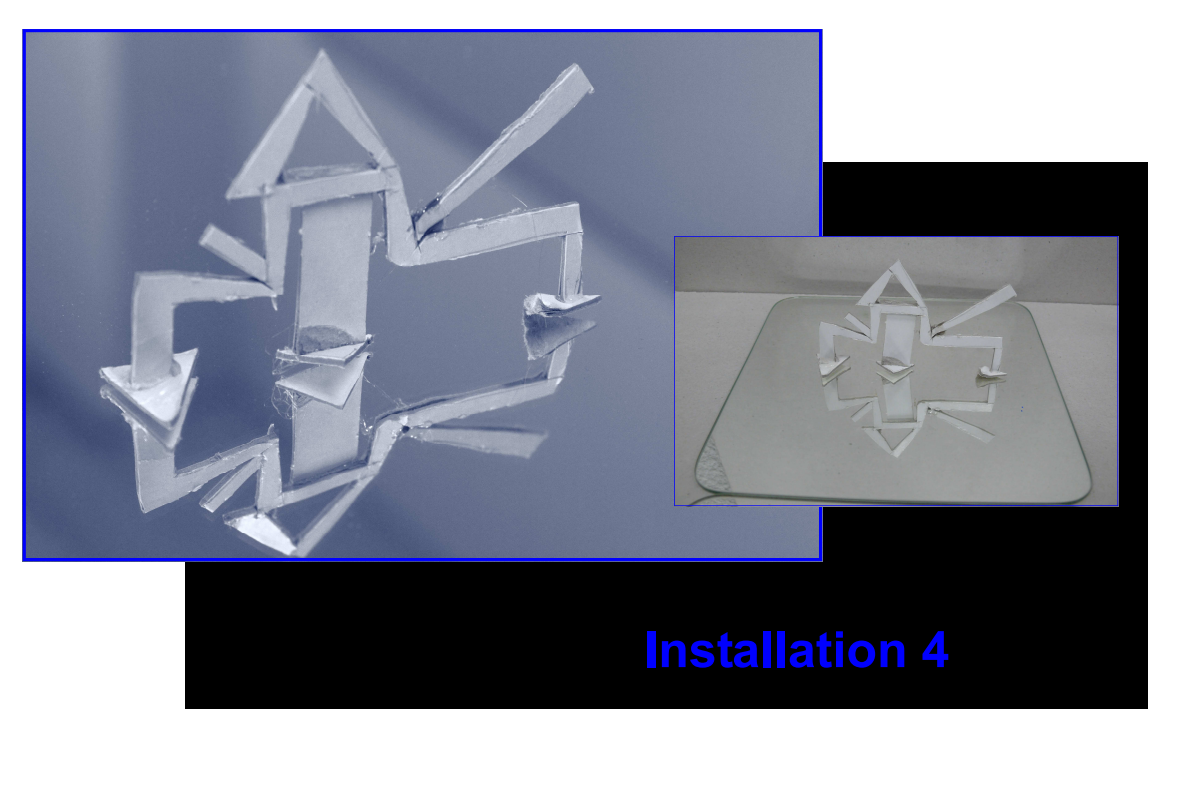 Installation 4